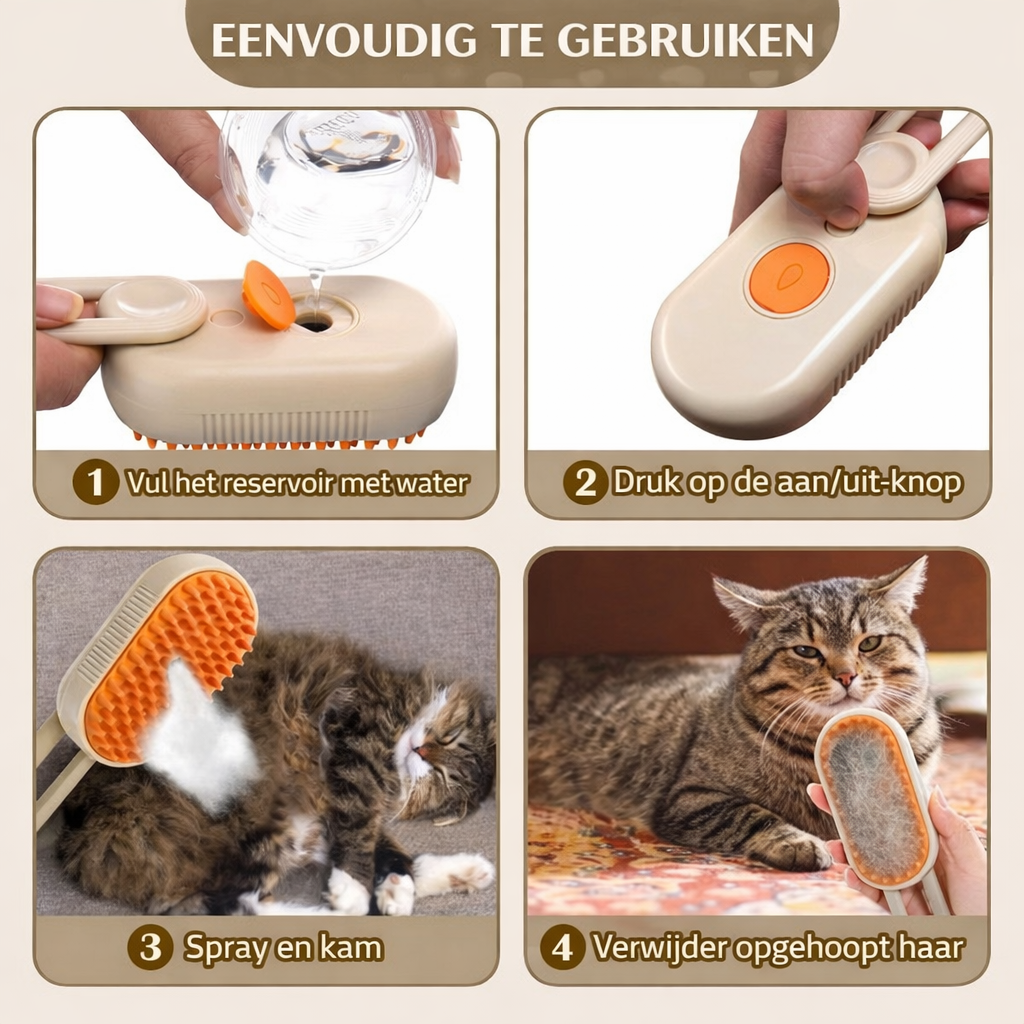 EENVOUDIG TE GEBRUIKEN

1 Vul het reservoir met water

2 Druk op de aan/uit-knop

3 Spray en kam

4 Verwijder opgehoopt haar