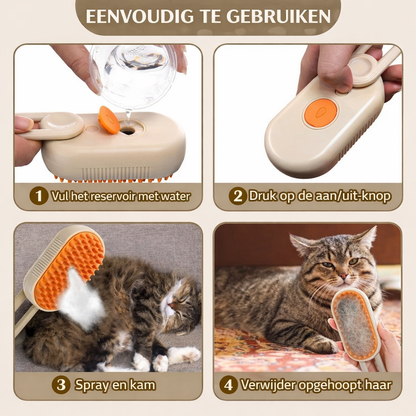 EENVOUDIG TE GEBRUIKEN

1 Vul het reservoir met water

2 Druk op de aan/uit-knop

3 Spray en kam

4 Verwijder opgehoopt haar